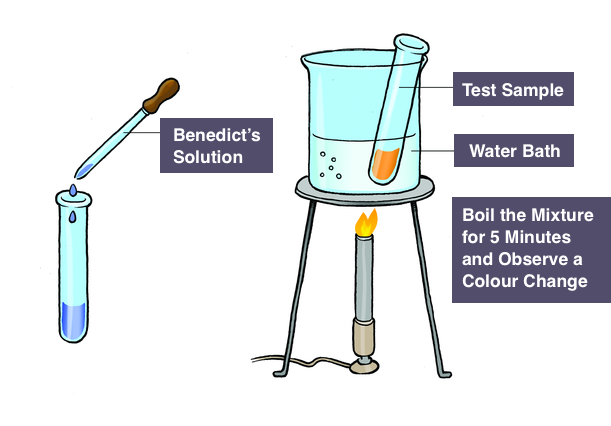 Benedict's Solution

Test Sample

Water Bath

Boil the Mixture for 5 Minutes and Observe a Colour Change