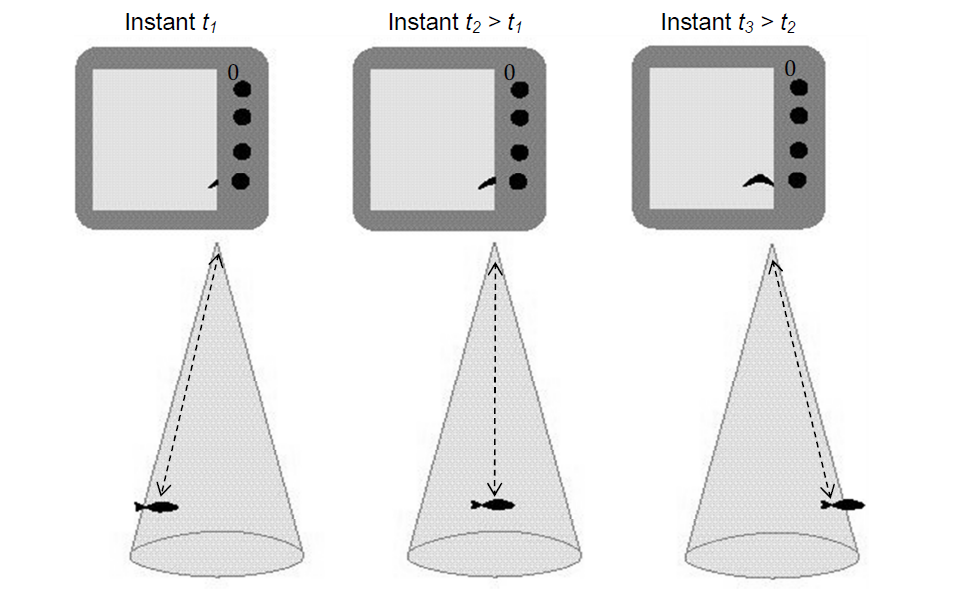 Instant $t_1$

0

Instant $t_2 > t_1$

0

Instant $t_3 > t_2$

0