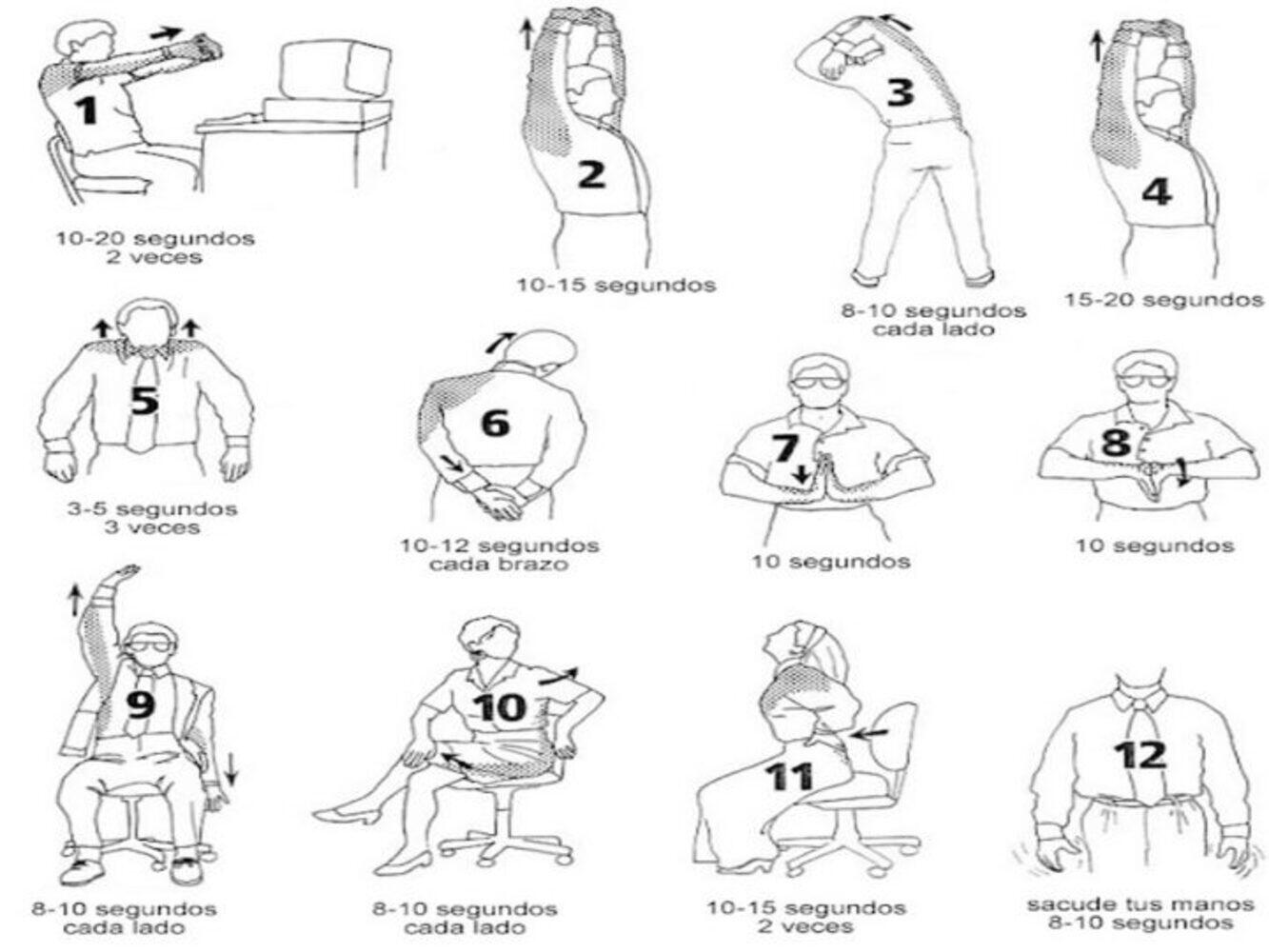 1
10-20 segundos
2 veces

2
10-15 segundos

3
8-10 segundos
cada lado

4
15-20 segundos

5
3-5 segundos
3 veces

6
10-12 segundos
cada brazo

7
10 segundos

8
10 segundos

9
8-10 segundos
cada lado

10
8-10 segundos
cada lado

11
10-15 segundos
2 veces

12
sacude tus manos
8-10 segundos