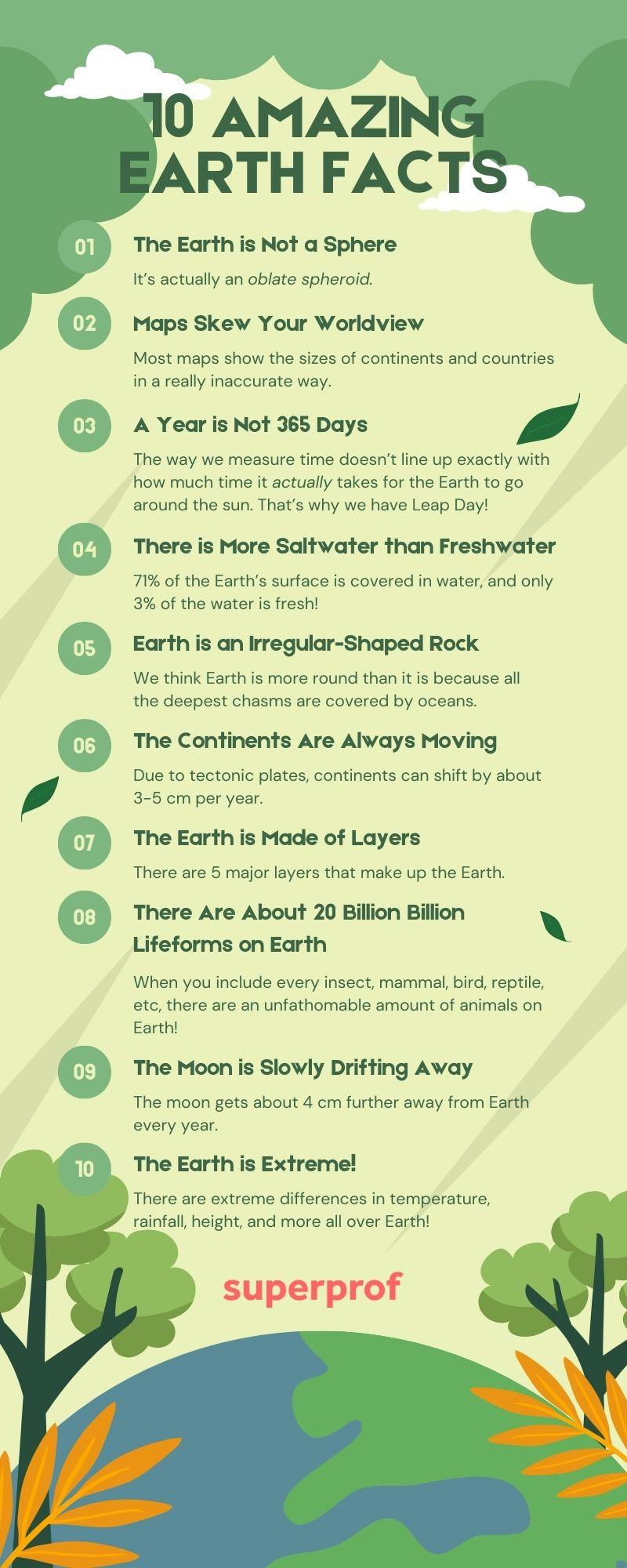 10 AMAZING EARTH FACTS

01 The Earth is Not a Sphere

It's actually an oblate spheroid.

02 Maps Skew Your Worldview

Most maps show the sizes of continents and countries in a really inaccurate way.

03 A Year is Not 365 Days

The way we measure time doesn't line up exactly with how much time it actually takes for the Earth to go around the sun. That's why we have Leap Day!

04 There is More Saltwater than Freshwater

71% of the Earth's surface is covered in water, and only 3% of the water is fresh!

05 Earth is an Irregular-Shaped Rock

We think Earth is more round than it is because all the deepest chasms are covered by oceans.

06 The Continents Are Always Moving

Due to tectonic plates, continents can shift by about 3-5 cm per year.

07 The Earth is Made of Layers

There are 5 major layers that make up the Earth.

08 There Are About 20 Billion Billion Lifeforms on Earth

When you include every insect, mammal, bird, reptile, etc, there are an unfathomable amount of animals on Earth!

09 The Moon is Slowly Drifting Away

The moon gets about 4 cm further away from Earth every year.

10 The Earth is Extreme!

There are extreme differences in temperature, rainfall, height, and more all over Earth!

superprof