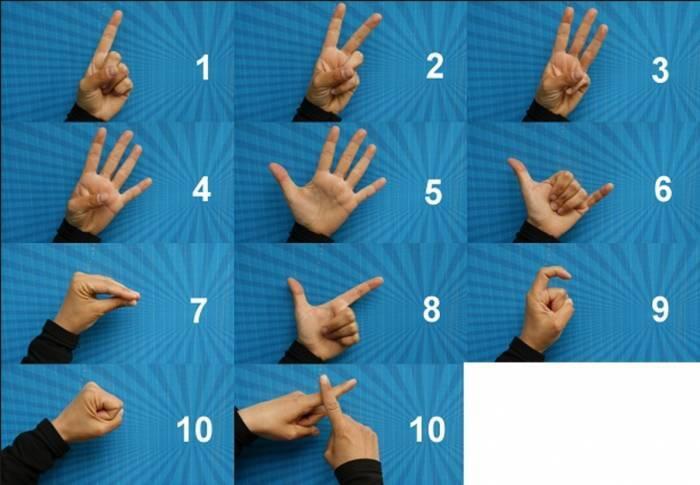 1

2

3

4

5

6

7

8

9

10

10