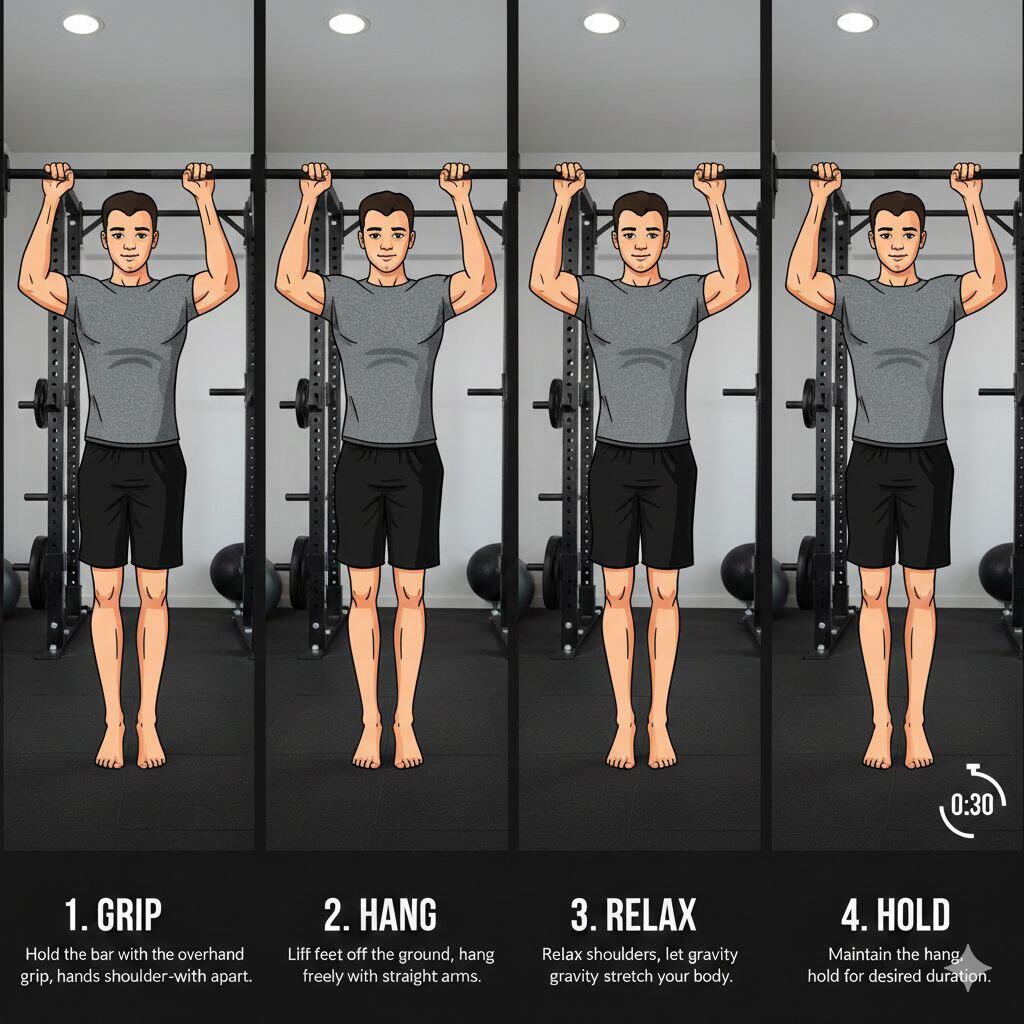 0:30

1. GRIP

Hold the bar with the overhand grip, hands shoulder-with apart.

2. HANG

Liff feet off the ground, hang freely with straight arms.

3. RELAX

Relax shoulders, let gravity gravity stretch your body.

4. HOLD

Maintain the hang, hold for desired duration.