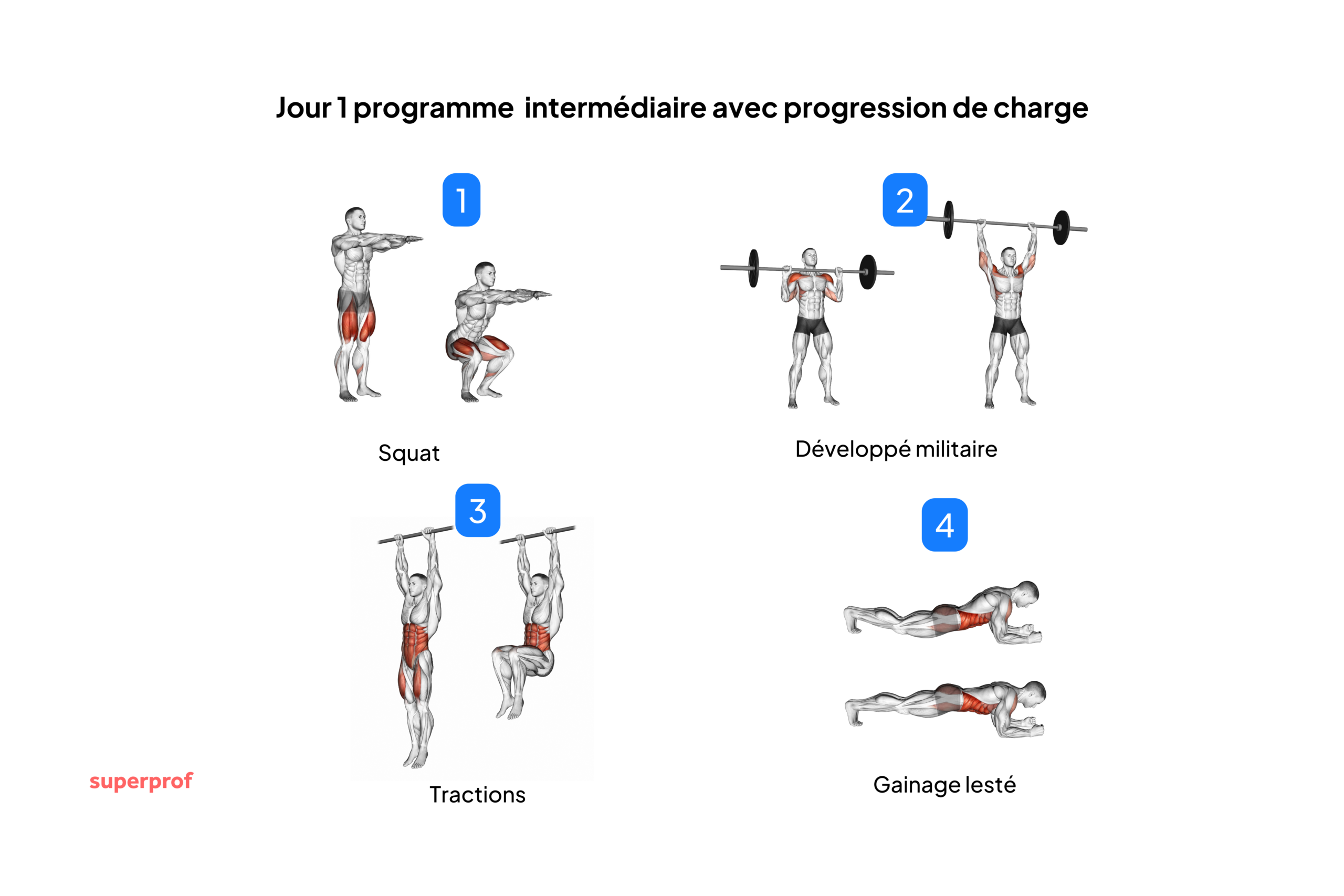 Jour 1 programme intermédiaire avec progression de charge

1

Squat

2

Développé militaire

3

Tractions

4

Gainage lesté

superprof