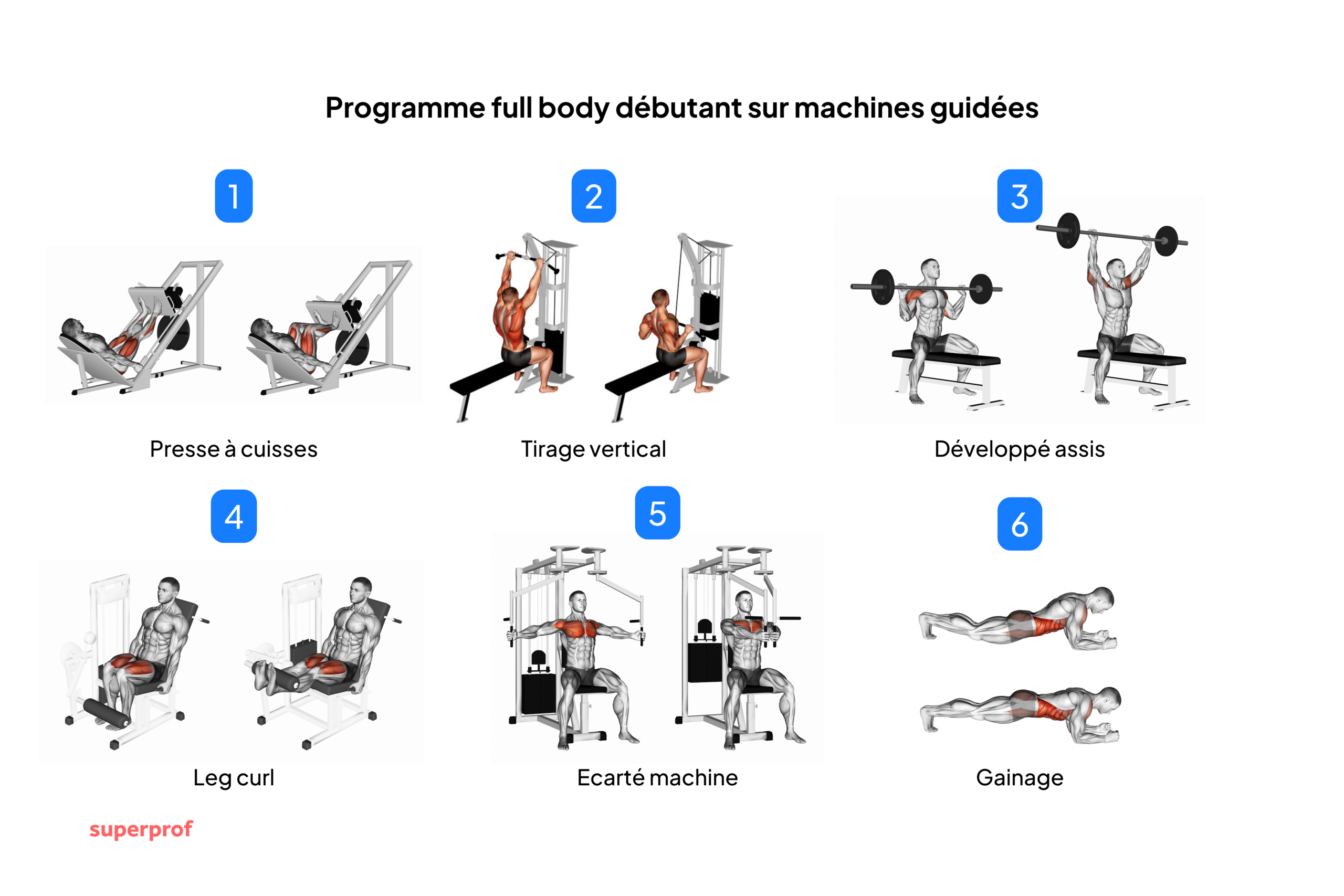 Programme full body débutant sur machines guidées

1

Presse à cuisses

2

Tirage vertical

3

Développé assis

4

Leg curl

5

Ecarté machine

6

Gainage

superprof