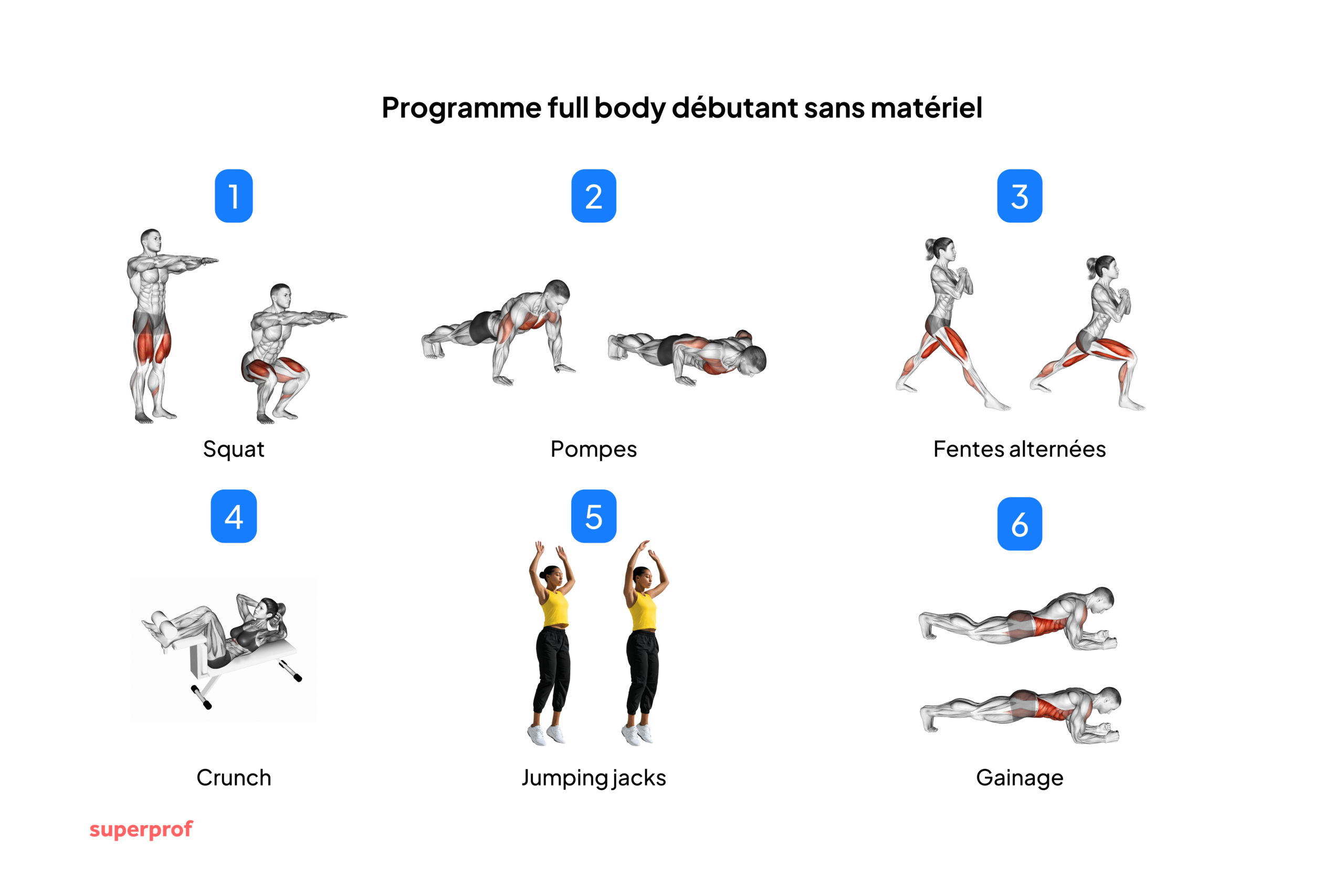 Programme full body débutant sans matériel

1

Squat

2

Pompes

3

Fentes alternées

4

Crunch

5

Jumping jacks

6

Gainage

superprof