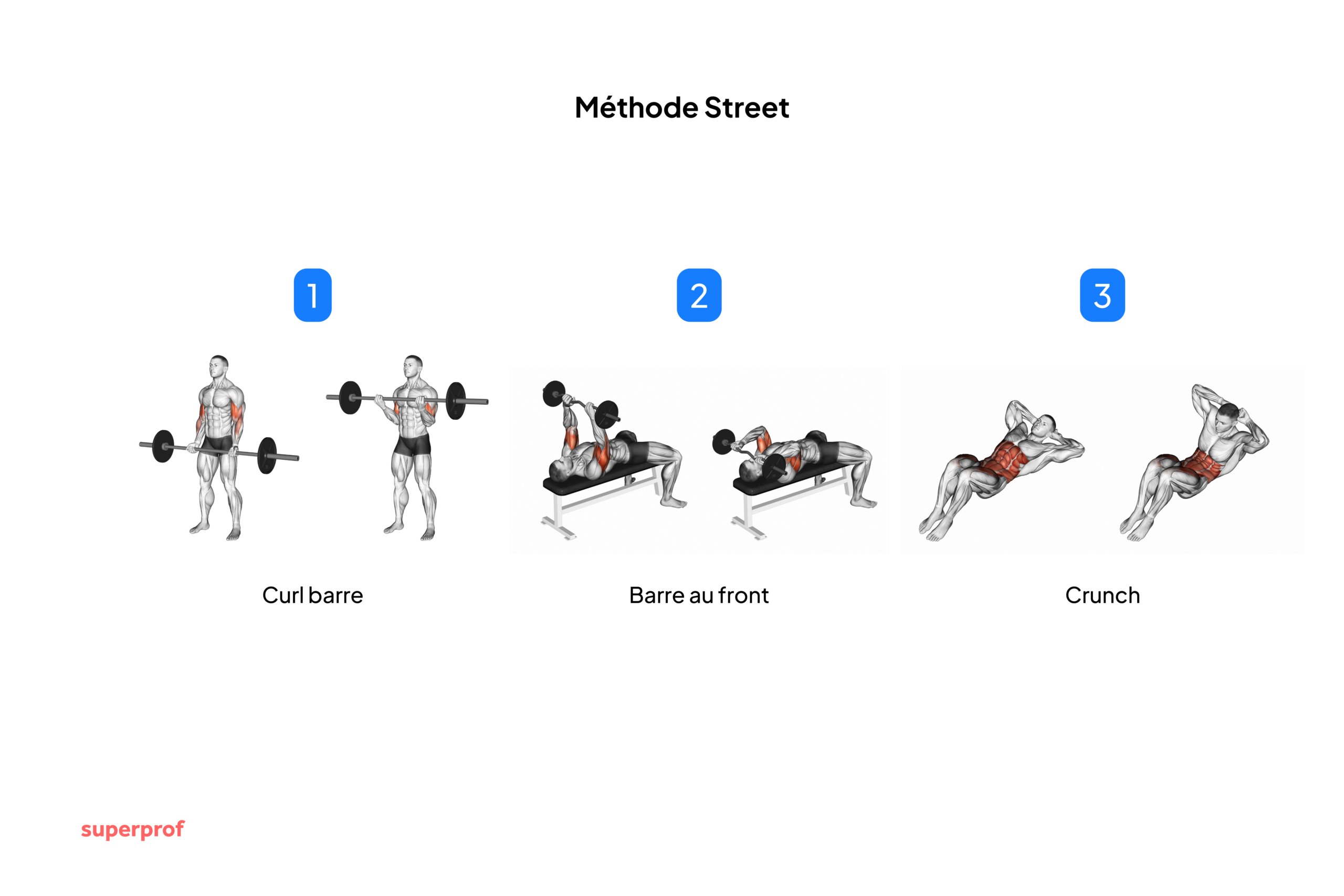 Méthode Street

1

Curl barre

2

Barre au front

3

Crunch

superprof