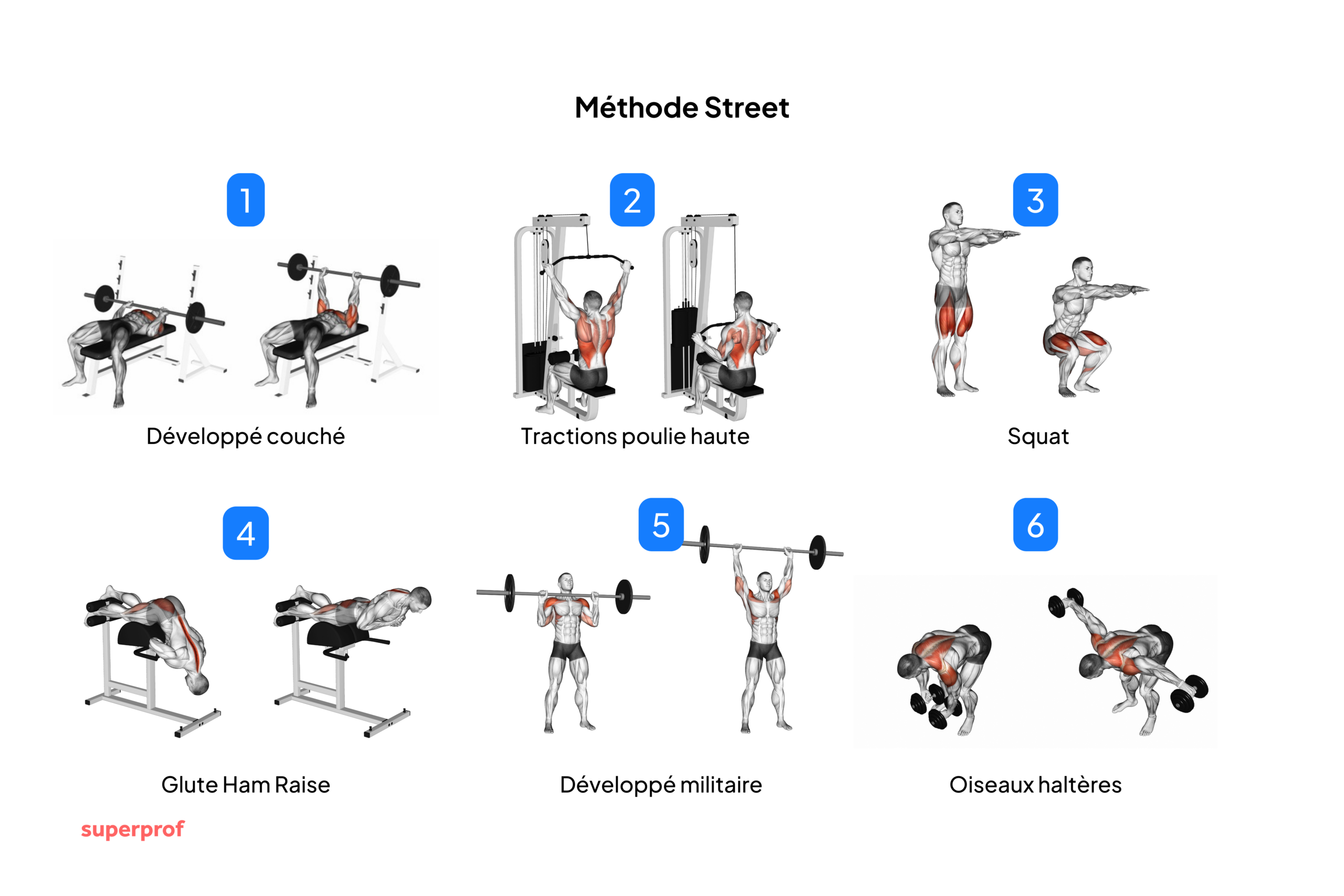 Méthode Street

1

Développé couché

2

Tractions poulie haute

3

Squat

4

Glute Ham Raise

5

Développé militaire

6

Oiseaux haltères

superprof