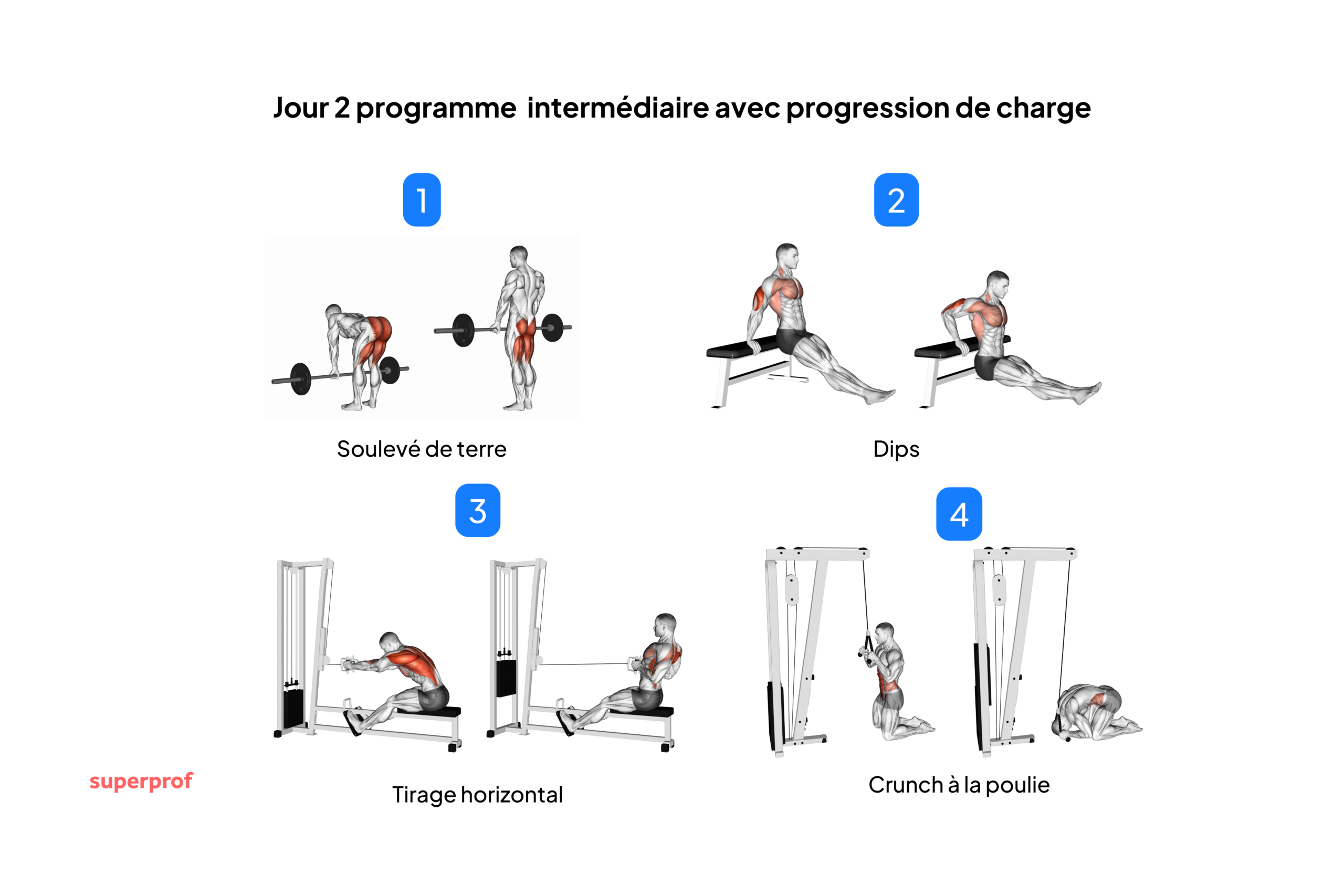 Jour 2 programme intermédiaire avec progression de charge

1

Soulevé de terre

2

Dips

3

Tirage horizontal

4

Crunch à la poulie

superprof