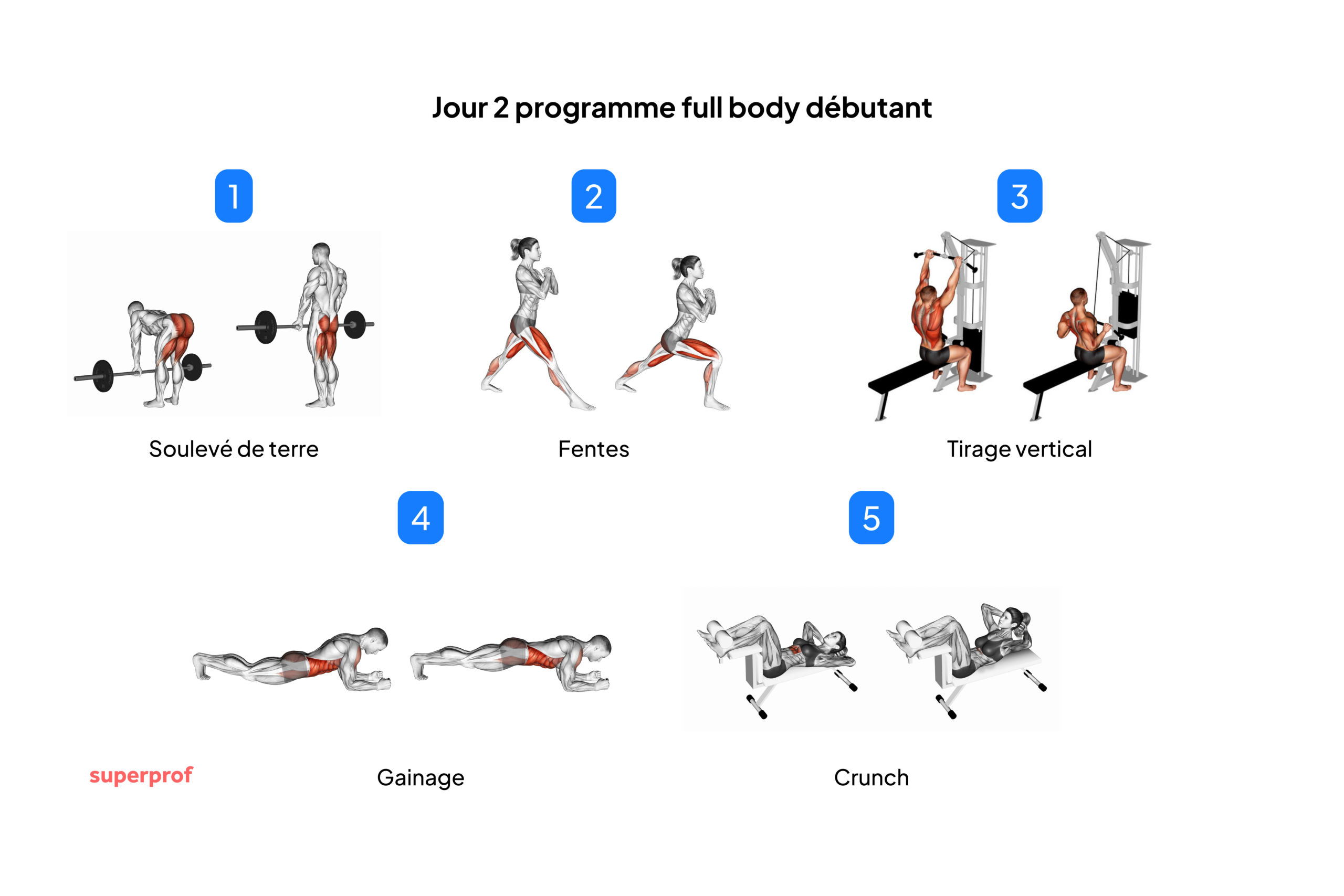 Jour 2 programme full body débutant

1

Soulevé de terre

2

Fentes

3

Tirage vertical

4

Gainage

5

Crunch

superprof