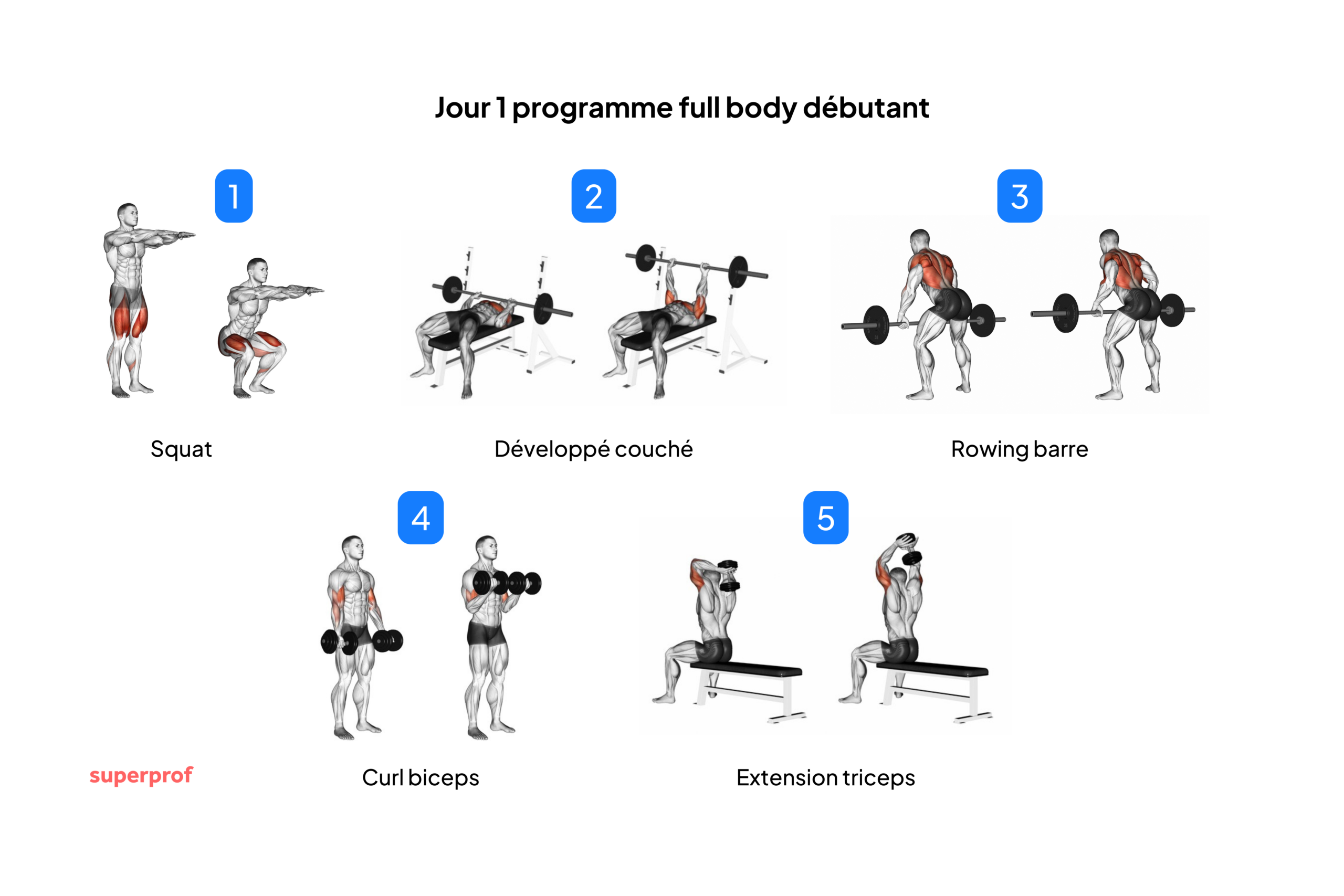 Jour 1 programme full body débutant

1

Squat

2

Développé couché

3

Rowing barre

4

Curl biceps

5

Extension triceps

superprof