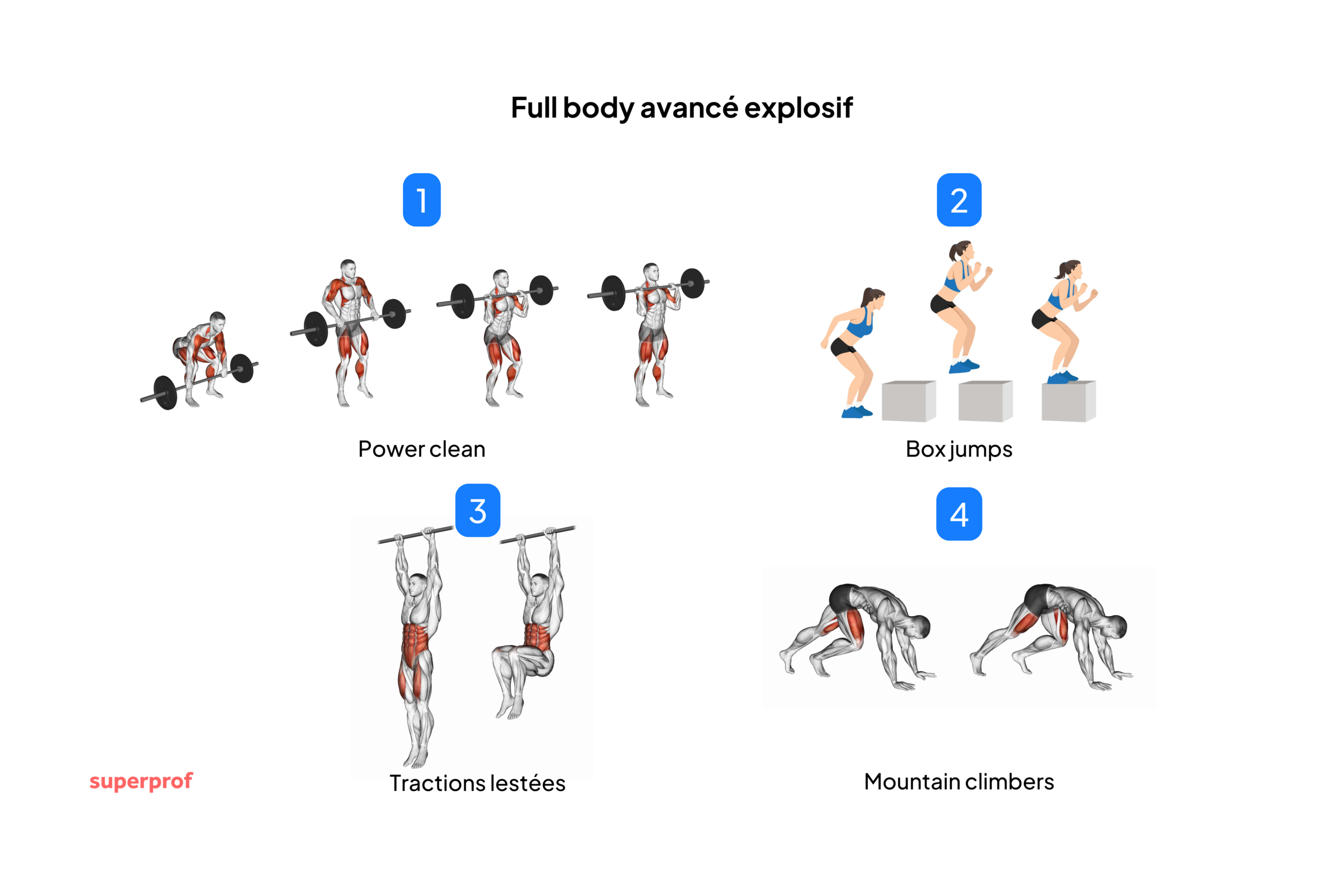 Full body avancé explosif

1

Power clean

2

Box jumps

3

Tractions lestées

4

Mountain climbers

superprof