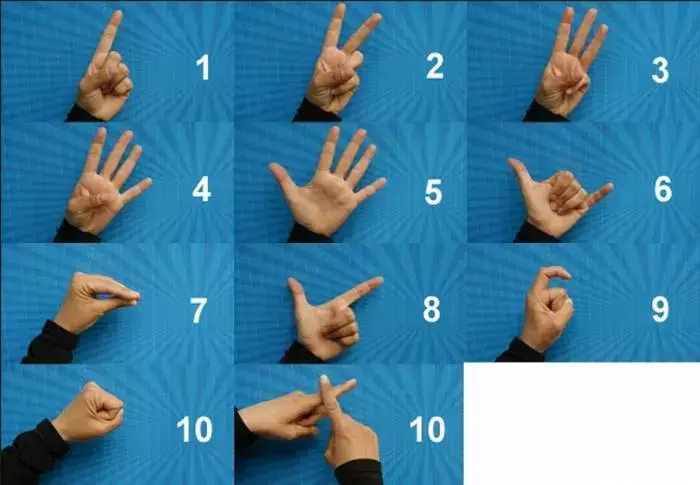 1

2

3

4

5

6

7

8

9

10

10